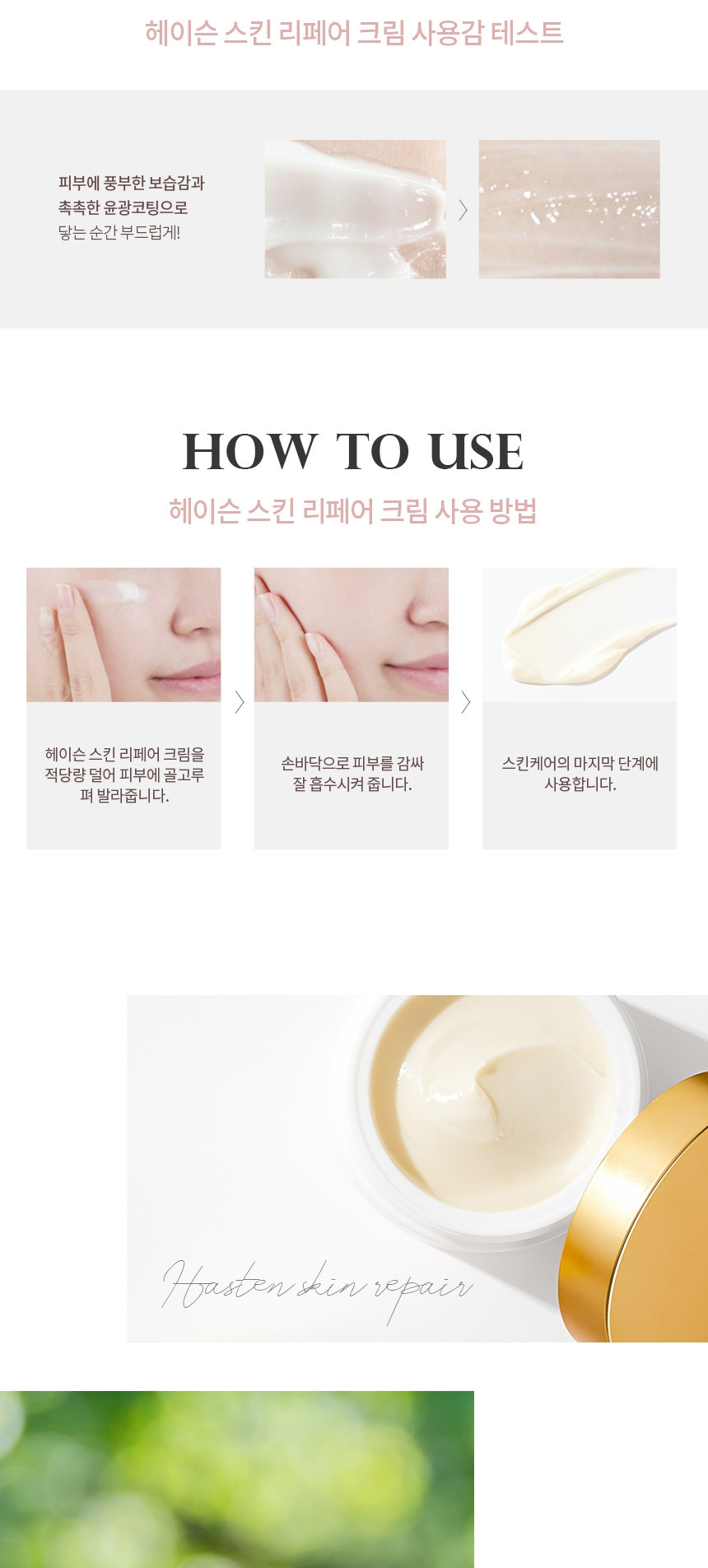 헤이슨 스킨 리페어 크림 사용감 테스트

피부에 풍부한 보습감과
촉촉한 윤광코팅으로
닿는 순간 부드럽게!

HOW TO USE

헤이슨 스킨 리페어 크림 사용 방법

헤이슨 스킨 리페어 크림을 적당량 덜어 피부에 골고루 펴 발라줍니다.

손바닥으로 피부를 감싸 잘 흡수시켜 줍니다.

스킨케어의 마지막 단계에 사용합니다.

Hasten skin repair